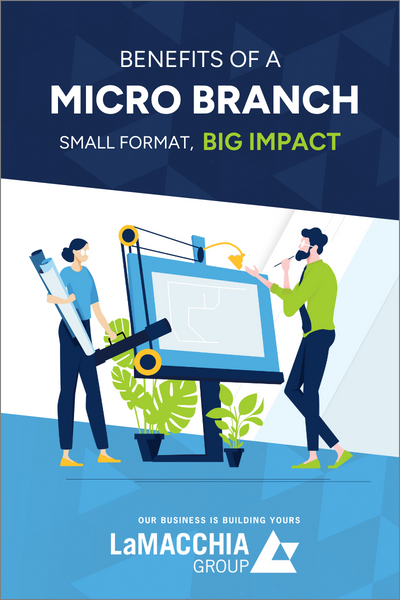 BENEFITS OF A
MICRO BRANCH
SMALL FORMAT, BIG IMPACT

OUR BUSINESS IS BUILDING YOURS
LaMACCHIA
GROUP